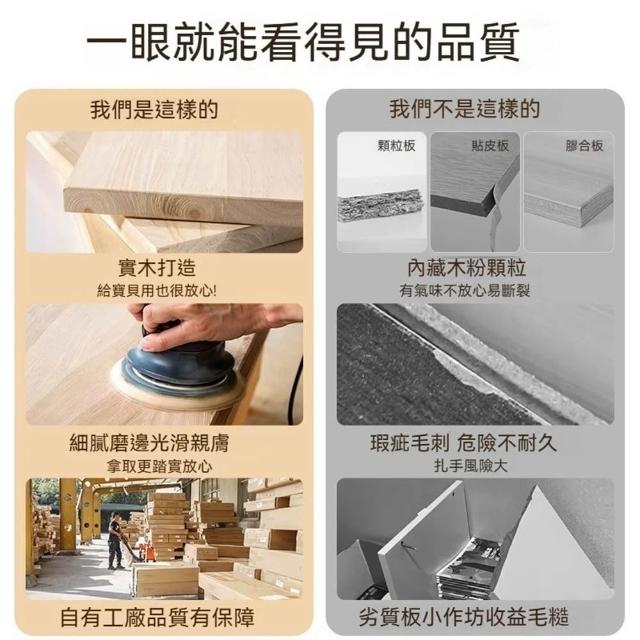 一眼就能看得見的品質

我們是這樣的

實木打造
給寶貝用也很放心!

細膩磨邊光滑親膚
拿取更踏實放心

自有工廠品質有保障

我們不是這樣的

顆粒板
貼皮板
膠合板

內藏木粉顆粒
有氣味不放心易斷裂

瑕疵毛刺 危險不耐久
扎手風險大

劣質板小作坊收益毛糙