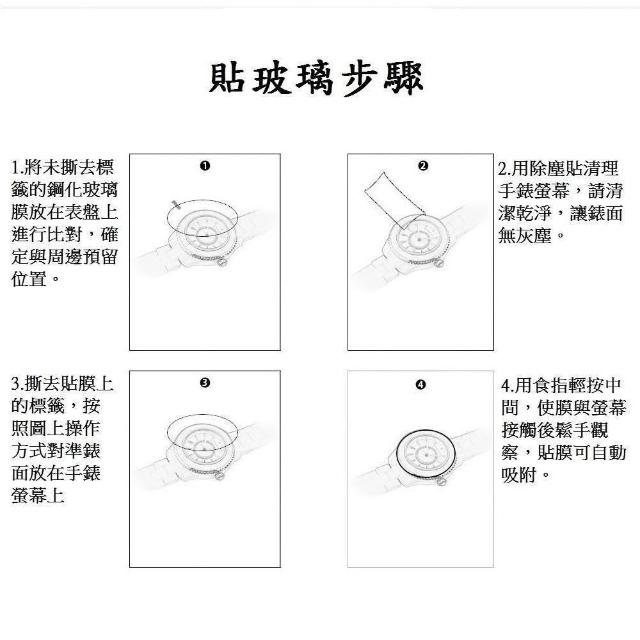 貼玻璃步驟

1.將未撕去標籤的鋼化玻璃膜放在表盤上進行比對，確定與周邊預留位置。

❶

❷

2.用除塵貼清理手錶螢幕，請清潔乾淨，讓錶面無灰塵。

3.撕去貼膜上的標籤，按照圖上操作方式對準錶面放在手錶螢幕上

❸

❹

4.用食指輕按中間，使膜與螢幕接觸後鬆手觀察，貼膜可自動吸附。