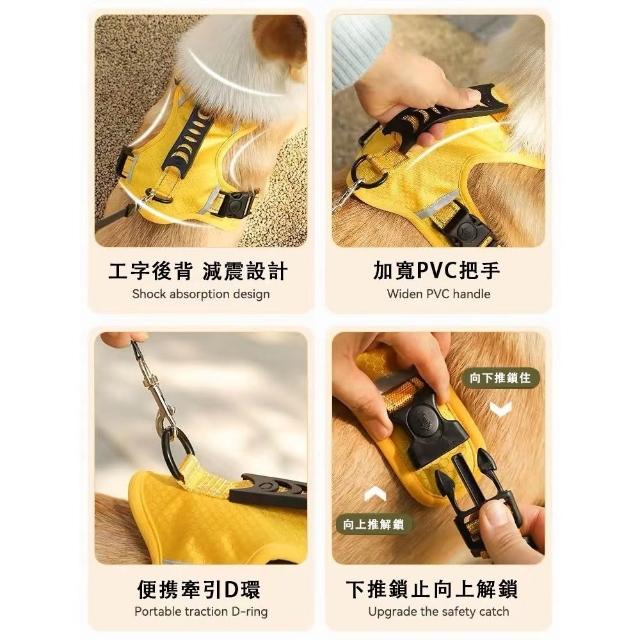 工字後背 減震設計
Shock absorption design

加寬PVC把手
Widen PVC handle

便携牽引D環
Portable traction D-ring

向下推鎖住

向上推解鎖

下推鎖止向上解鎖
Upgrade the safety catch