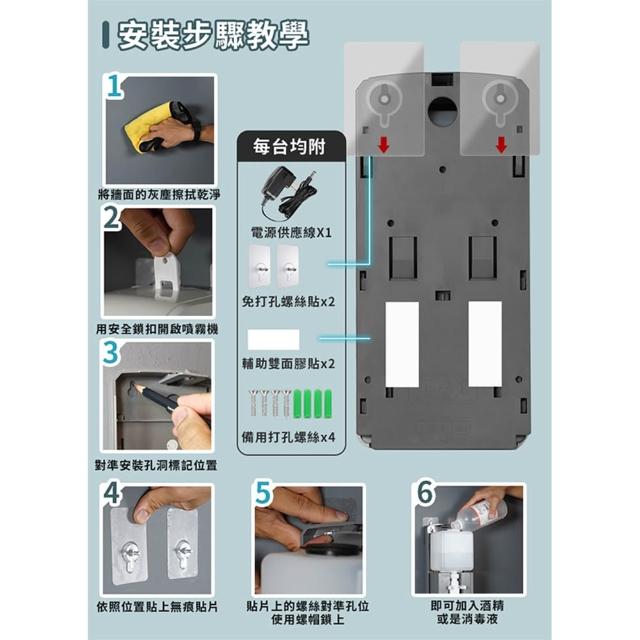 安裝步驟教學

1
將牆面的灰塵擦拭乾淨

2
用安全鎖扣開啟噴霧機

3
對準安裝孔洞標記位置

每台均附

電源供應線X1

免打孔螺絲貼x2

輔助雙面膠貼x2

備用打孔螺絲x4

4
依照位置貼上無痕貼片

5
貼片上的螺絲對準孔位
使用螺帽鎖上

6
即可加入酒精
或是消毒液