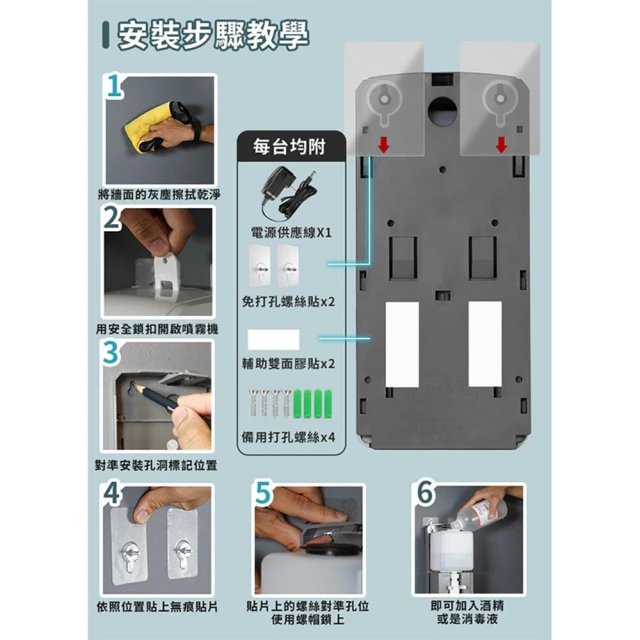 安裝步驟教學

1
將牆面的灰塵擦拭乾淨

2
用安全鎖扣開啟噴霧機

3
對準安裝孔洞標記位置

每台均附
電源供應線X1
免打孔螺絲貼x2
輔助雙面膠貼x2
備用打孔螺絲x4

4
依照位置貼上無痕貼片

5
貼片上的螺絲對準孔位
使用螺帽鎖上

6
即可加入酒精
或是消毒液