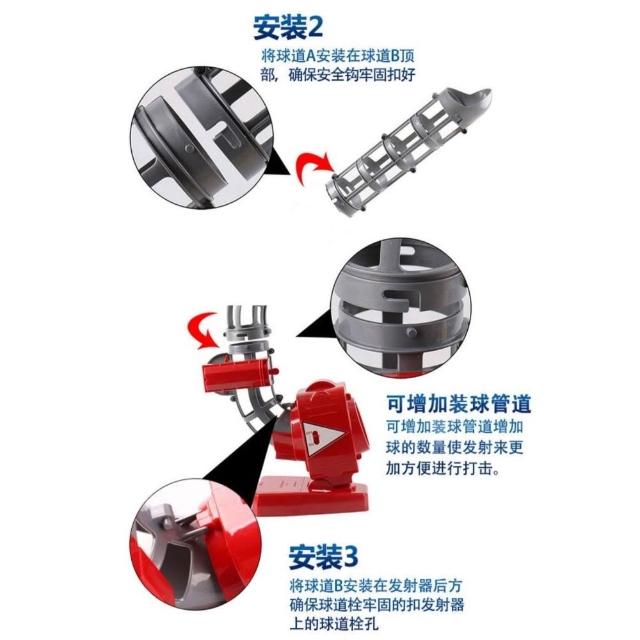 安装2

将球道A安装在球道B顶部，确保安全钩牢固扣好

可增加装球管道

可增加装球管道增加球的数量使发射来更加方便进行打击。

安装3

将球道B安装在发射器后方确保球道栓牢固的扣发射器上的球道栓孔