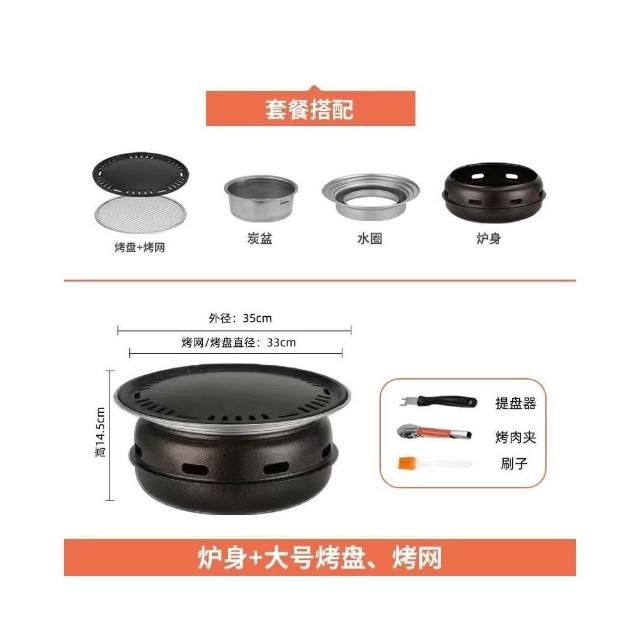 套餐搭配

烤盘+烤网

炭盆

水圈

炉身

外径：35cm

烤网/烤盘直径：33cm

高14.5cm

提盘器

烤肉夹

刷子

炉身+大号烤盘、烤网