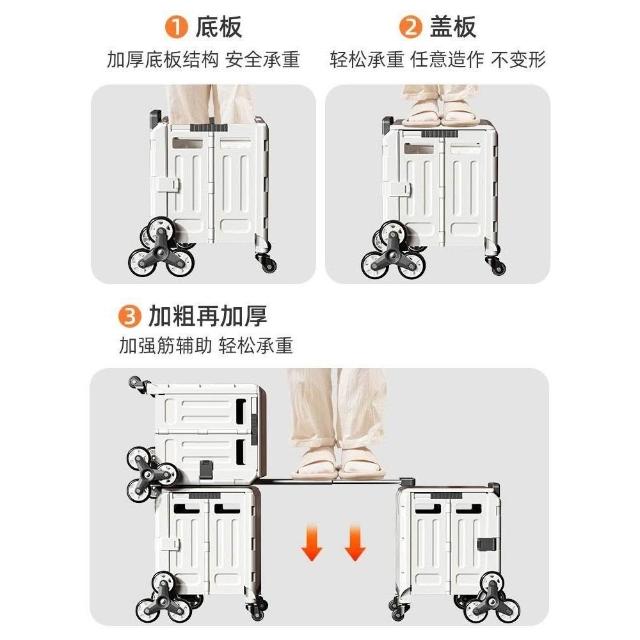 1 底板
加厚底板结构 安全承重

2 盖板
轻松承重 任意造作 不变形

3 加粗再加厚
加强筋辅助 轻松承重