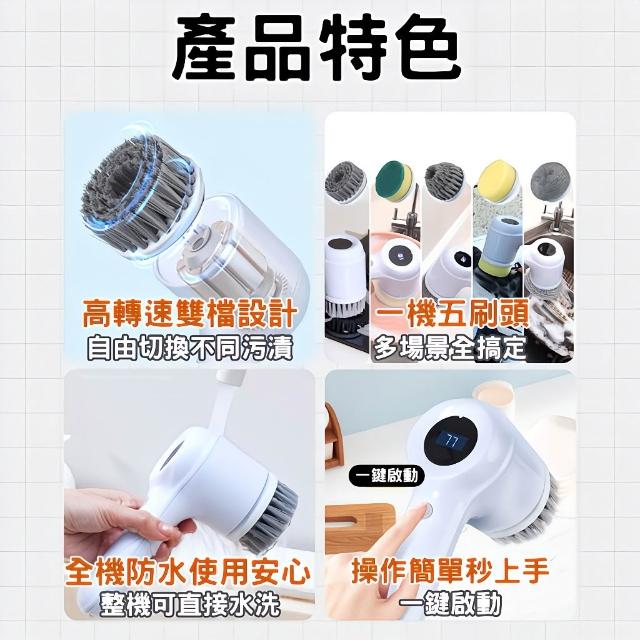 產品特色

高轉速雙檔設計
自由切換不同污漬

一機五刷頭
多場景全搞定

全機防水使用安心
整機可直接水洗

77
一鍵啟動
操作簡單秒上手
一鍵啟動