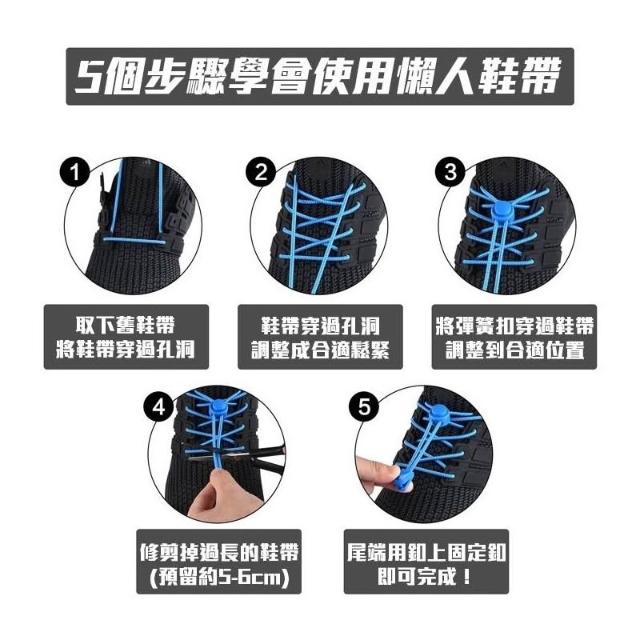 5個步驟學會使用懶人鞋帶

1
取下舊鞋帶
將鞋帶穿過孔洞

2
鞋帶穿過孔洞
調整成合適鬆緊

3
將彈簧扣穿過鞋帶
調整到合適位置

4
修剪掉過長的鞋帶
(預留約5-6cm)

5
尾端用釦上固定釦
即可完成！