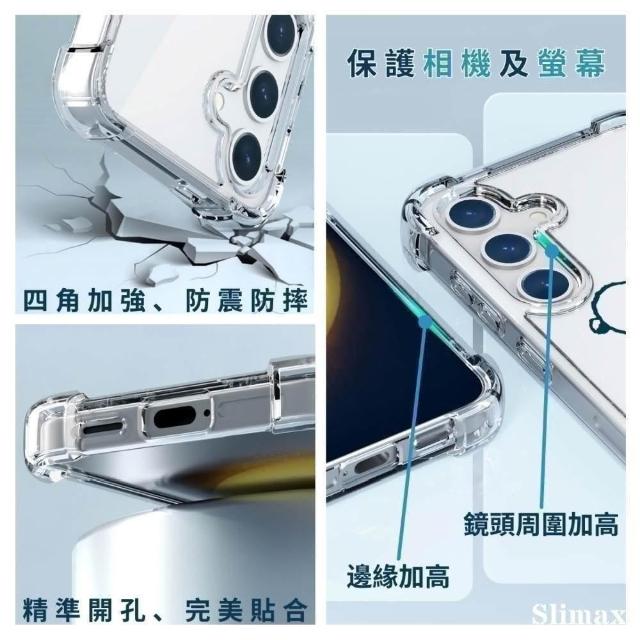 四角加強、防震防摔

精準開孔、完美貼合

保護相機及螢幕

鏡頭周圍加高

邊緣加高

Slimax