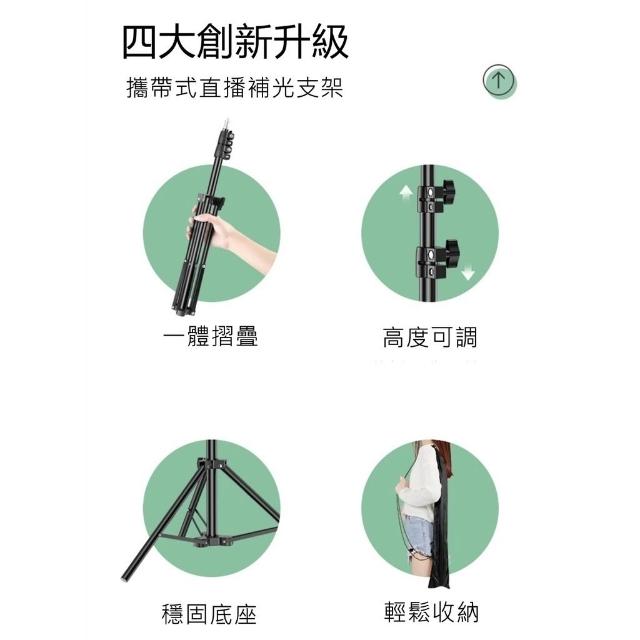 四大創新升級
攜帶式直播補光支架

一體摺疊

高度可調

穩固底座

輕鬆收納