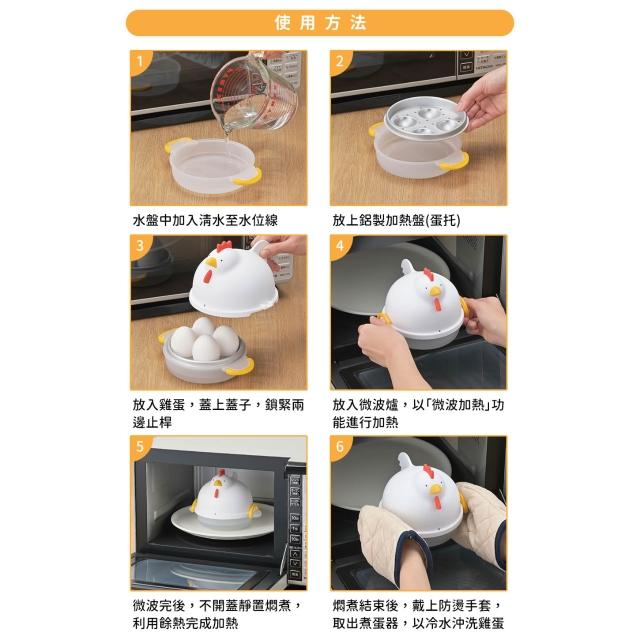 使用方法

1

水盤中加入清水至水位線

2

放上鋁製加熱盤(蛋托)

3

放入雞蛋，蓋上蓋子，鎖緊兩邊止桿

4

放入微波爐，以「微波加熱」功能進行加熱

5

微波完後，不開蓋靜置燜煮，利用餘熱完成加熱

6

燜煮結束後，戴上防燙手套，取出煮蛋器，以冷水沖洗雞蛋