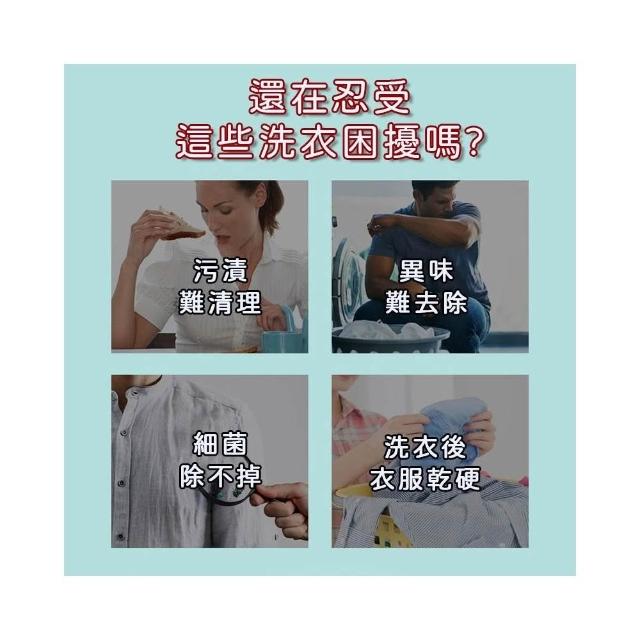 還在忍受
這些洗衣困擾嗎?

污漬
難清理

異味
難去除

細菌
除不掉

洗衣後
衣服乾硬