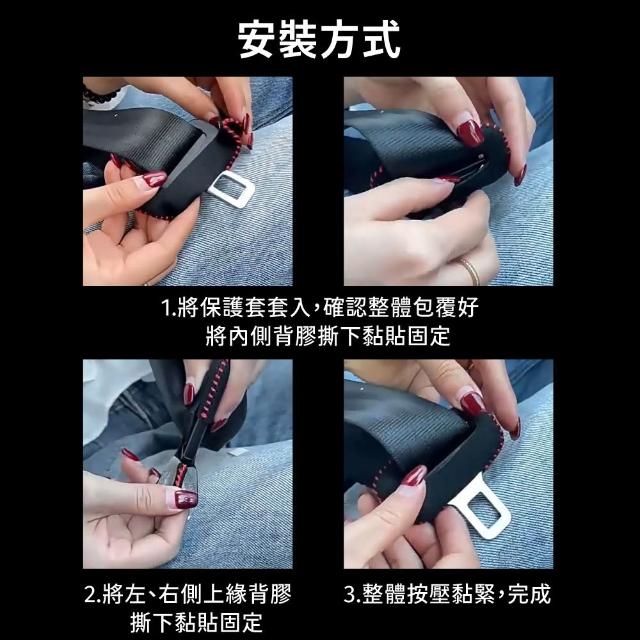 安裝方式

1.將保護套套入,確認整體包覆好
將內側背膠撕下黏貼固定

2.將左、右側上緣背膠
撕下黏貼固定

3.整體按壓黏緊,完成