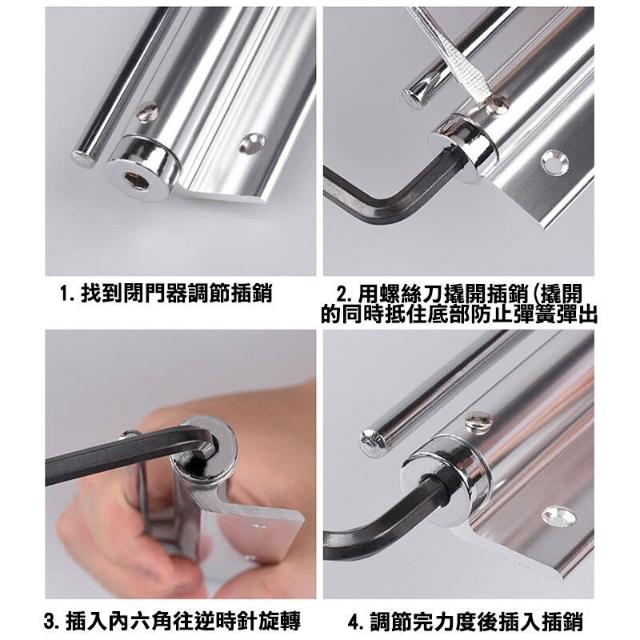 1. 找到閉門器調節插銷

2. 用螺絲刀撬開插銷 (撬開的同時抵住底部防止彈簧彈出

3. 插入內六角往逆時針旋轉

4. 調節完力度後插入插銷