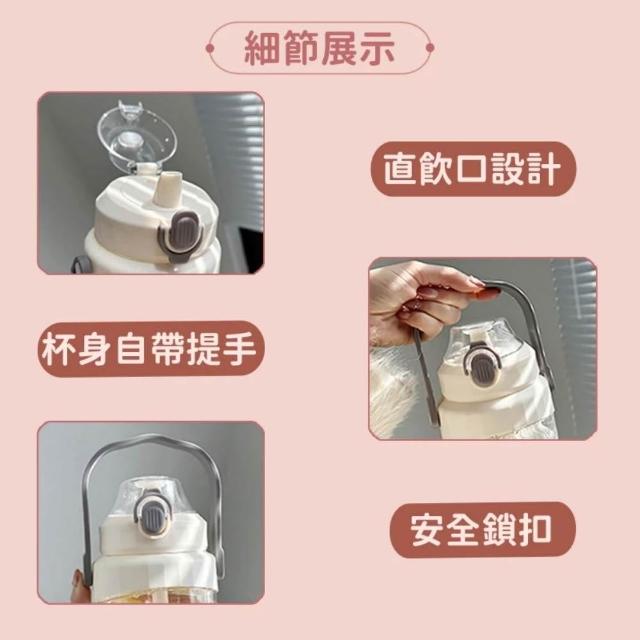 細節展示

直飲口設計

杯身自帶提手

安全鎖扣