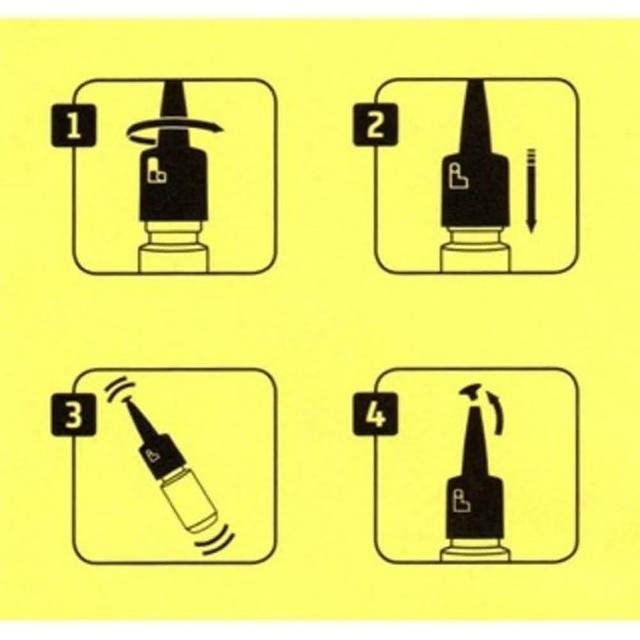 1

2

3

4