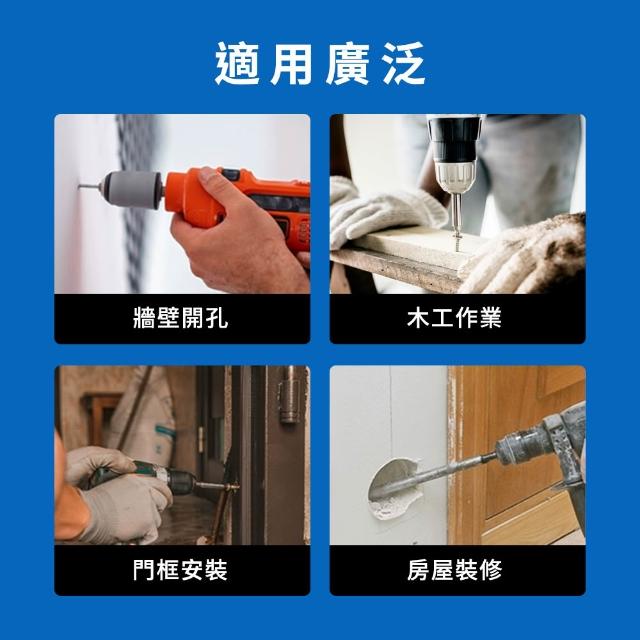 適用廣泛

牆壁開孔

木工作業

門框安裝

房屋裝修