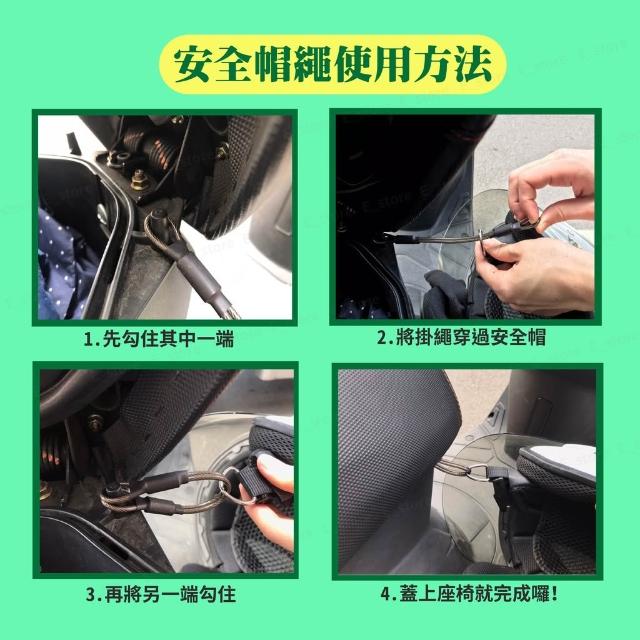 安全帽繩使用方法

1.先勾住其中一端

2.將掛繩穿過安全帽

3.再將另一端勾住

4.蓋上座椅就完成囉!