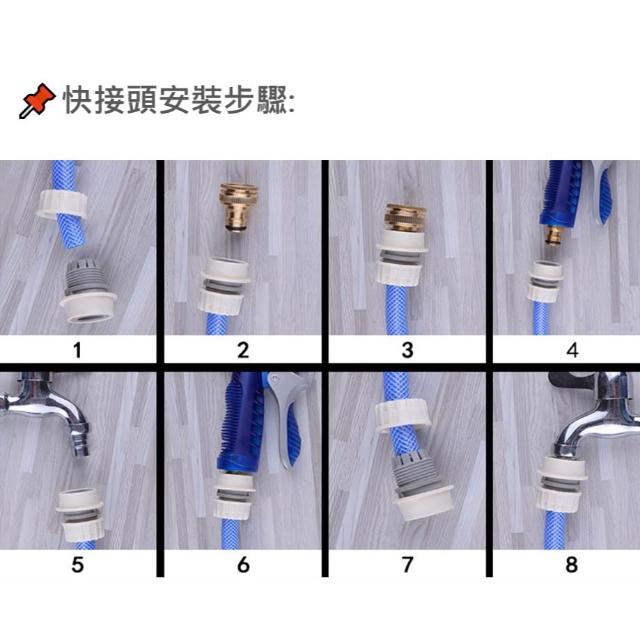 快接頭安裝步驟:

1
2
3
4
5
6
7
8