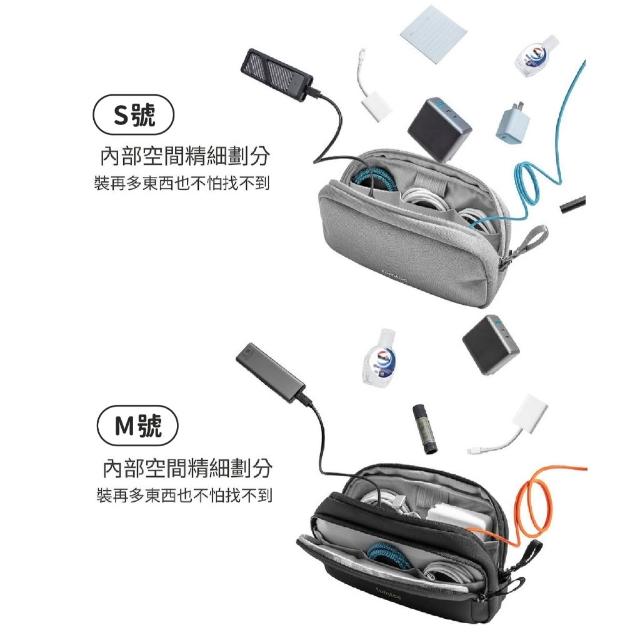 S號

內部空間精細劃分
裝再多東西也不怕找不到

M號

內部空間精細劃分
裝再多東西也不怕找不到