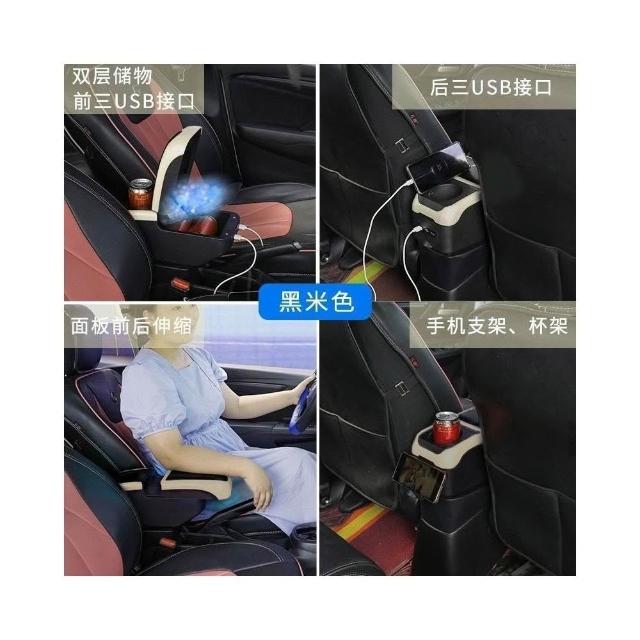 双层储物
前三USB接口

后三USB接口

黑米色

面板前后伸缩

手机支架、杯架