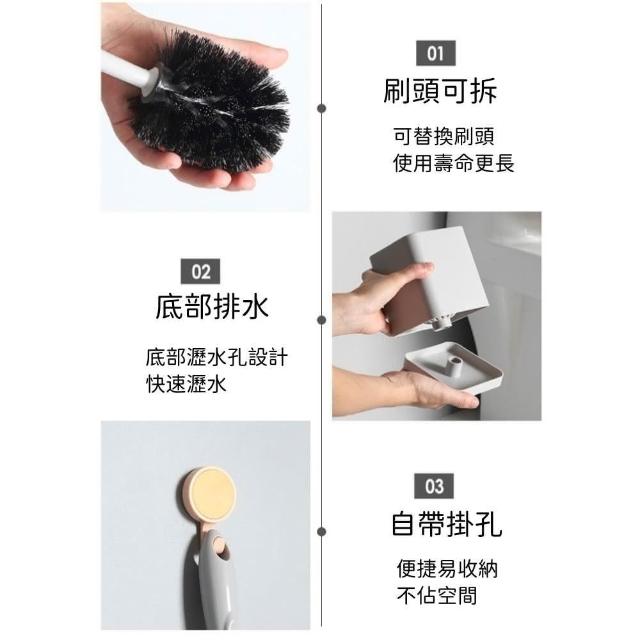 01
刷頭可拆

可替換刷頭
使用壽命更長

02
底部排水

底部瀝水孔設計
快速瀝水

03
自帶掛孔

便捷易收納
不佔空間