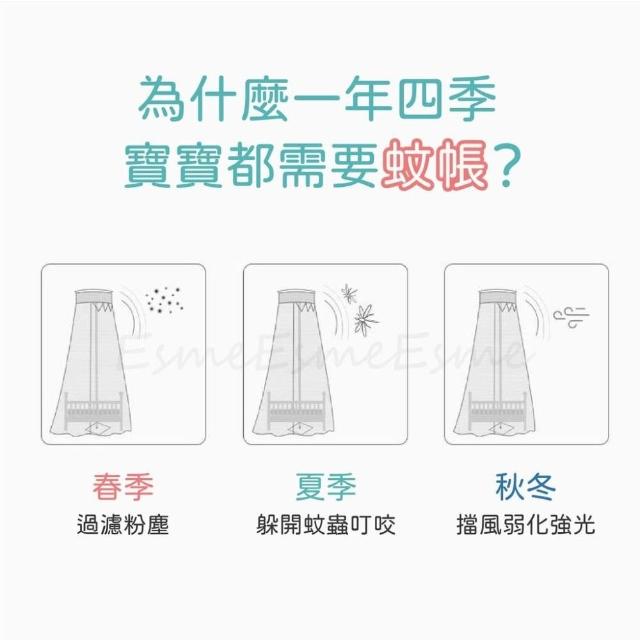 為什麼一年四季
寶寶都需要蚊帳?

EsmeEsmeEsme

春季
過濾粉塵

夏季
躲開蚊蟲叮咬

秋冬
擋風弱化強光