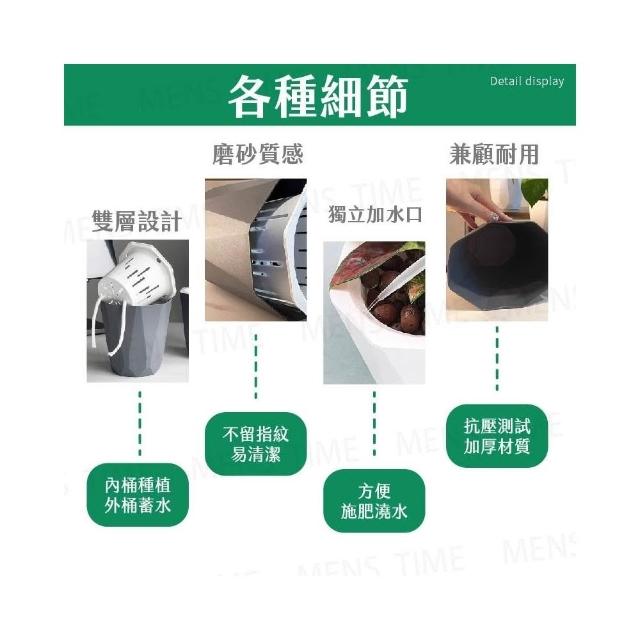 各種細節

Detail display

雙層設計

內桶種植
外桶蓄水

磨砂質感

不留指紋
易清潔

獨立加水口

方便
施肥澆水

兼顧耐用

抗壓測試
加厚材質

MENS TIME