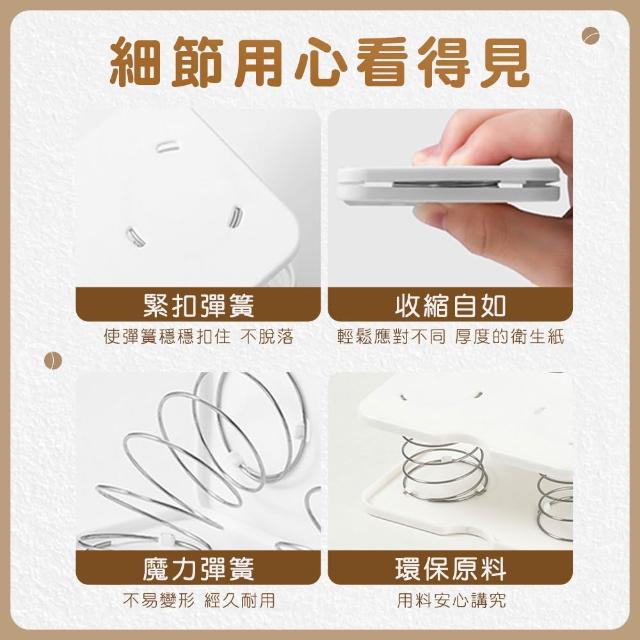 細節用心看得見

緊扣彈簧
使彈簧穩穩扣住 不脫落

收縮自如
輕鬆應對不同 厚度的衛生紙

魔力彈簧
不易變形 經久耐用

環保原料
用料安心講究