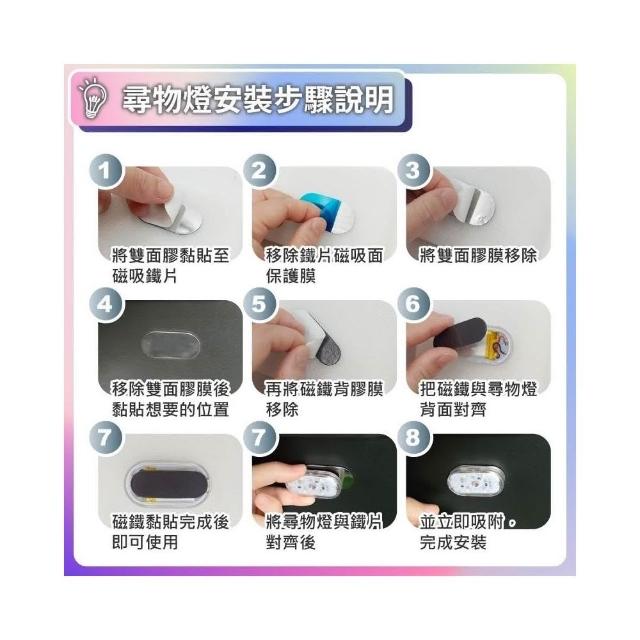 尋物燈安裝步驟說明

1
將雙面膠黏貼至磁吸鐵片

2
移除鐵片磁吸面保護膜

3
將雙面膠膜移除

4
移除雙面膠膜後黏貼想要的位置

5
再將磁鐵背膠膜移除

6
把磁鐵與尋物燈背面對齊

7
磁鐵黏貼完成後即可使用

7
將尋物燈與鐵片對齊後

8
並立即吸附。完成安裝