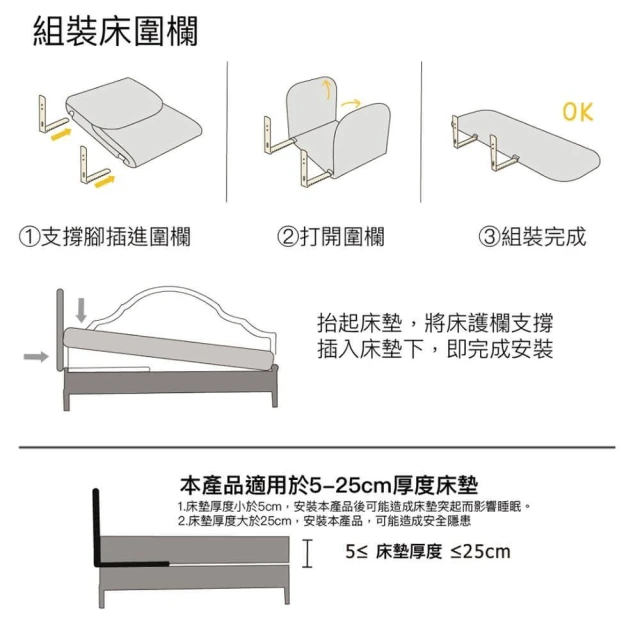 組裝床圍欄

OK

①支撐腳插進圍欄

②打開圍欄

③組裝完成

抬起床墊，將床護欄支撐插入床墊下，即完成安裝

本產品適用於5-25cm厚度床墊

1.床墊厚度小於5cm，安裝本產品後可能造成床墊突起而影響睡眠。
2.床墊厚度大於25cm，安裝本產品，可能造成安全隱患

5≤ 床墊厚度 ≤25cm