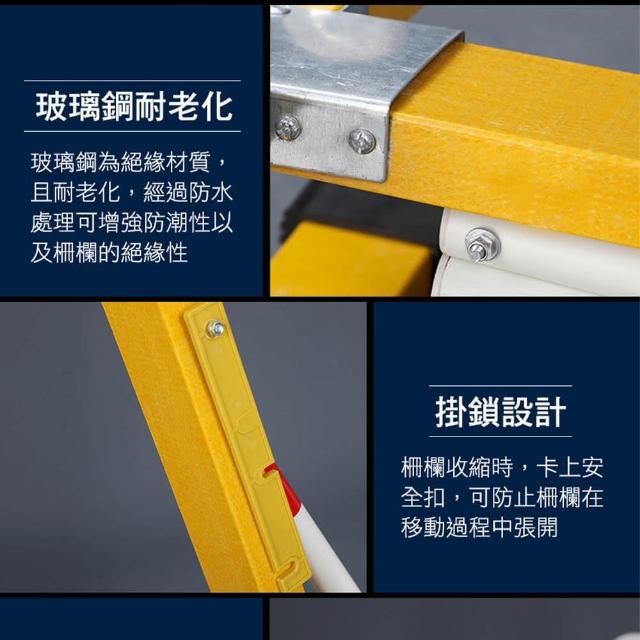 玻璃鋼耐老化

玻璃鋼為絕緣材質，且耐老化，經過防水處理可增強防潮性以及柵欄的絕緣性

掛鎖設計

柵欄收縮時，卡上安全扣，可防止柵欄在移動過程中張開