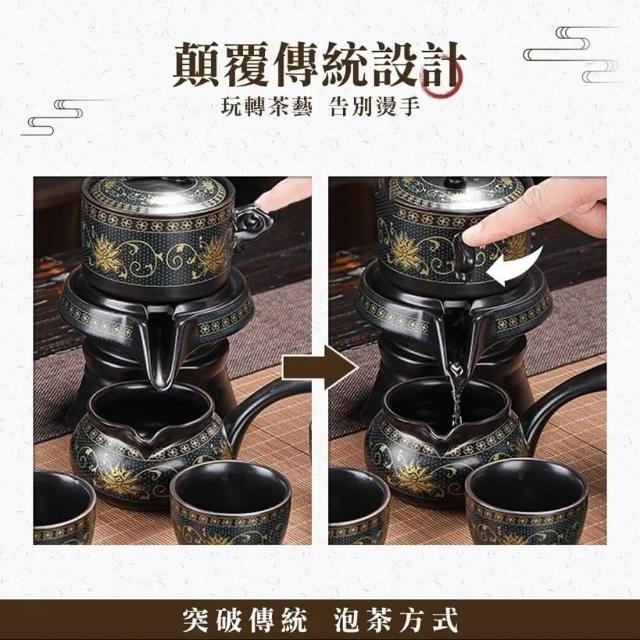 顛覆傳統設計
玩轉茶藝 告別燙手

突破傳統 泡茶方式