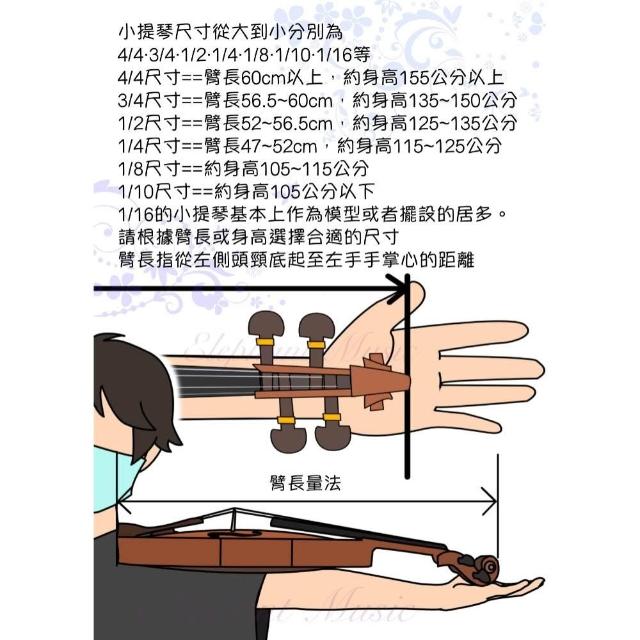 小提琴尺寸從大到小分別為
4/4·3/4·1/2·1/4·1/8·1/10·1/16等
4/4尺寸==臂長60cm以上，約身高155公分以上
3/4尺寸==臂長56.5~60cm，約身高135~150公分
1/2尺寸==臂長52~56.5cm，約身高125~135公分
1/4尺寸==臂長47~52cm，約身高115~125公分
1/8尺寸==約身高105~115公分
1/10尺寸==約身高105公分以下
1/16的小提琴基本上作為模型或者擺設的居多。
請根據臂長或身高選擇合適的尺寸
臂長指從左側頭頸底起至左手手掌心的距離

Elephant Music

臂長量法

Elephant Music