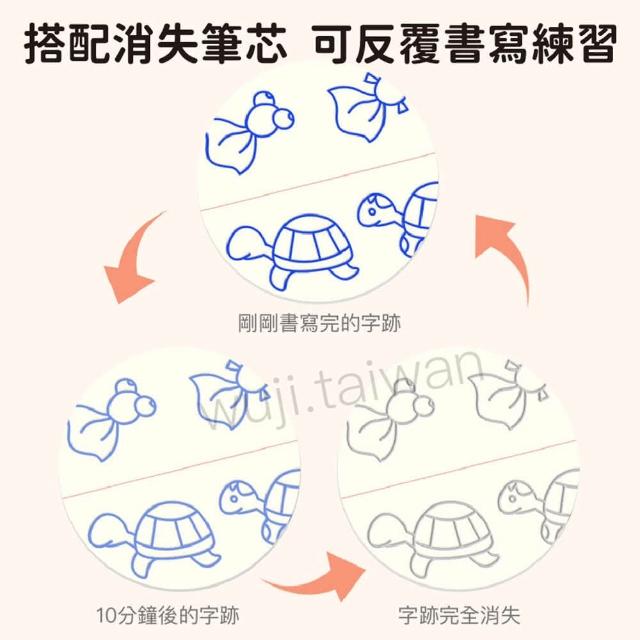 搭配消失筆芯 可反覆書寫練習

剛剛書寫完的字跡

wuji.taiwan

10分鐘後的字跡

字跡完全消失