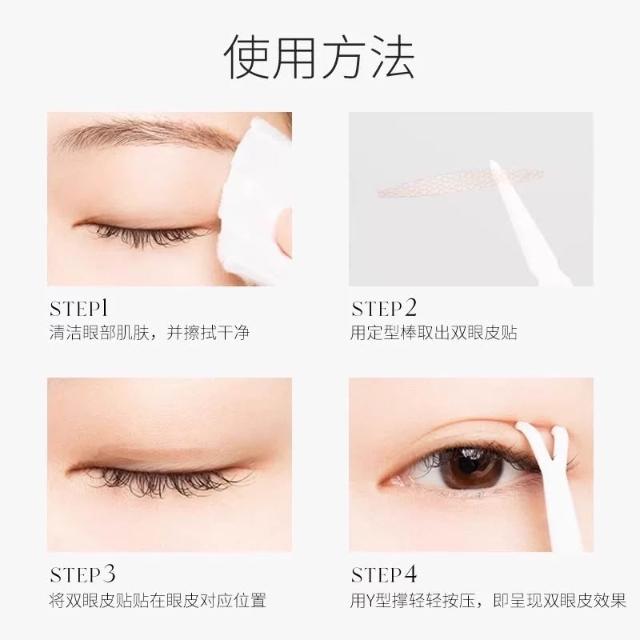 使用方法

STEP1
清洁眼部肌肤，并擦拭干净

STEP2
用定型棒取出双眼皮贴

STEP3
将双眼皮贴贴在眼皮对应位置

STEP4
用Y型撑轻轻按压，即呈现双眼皮效果