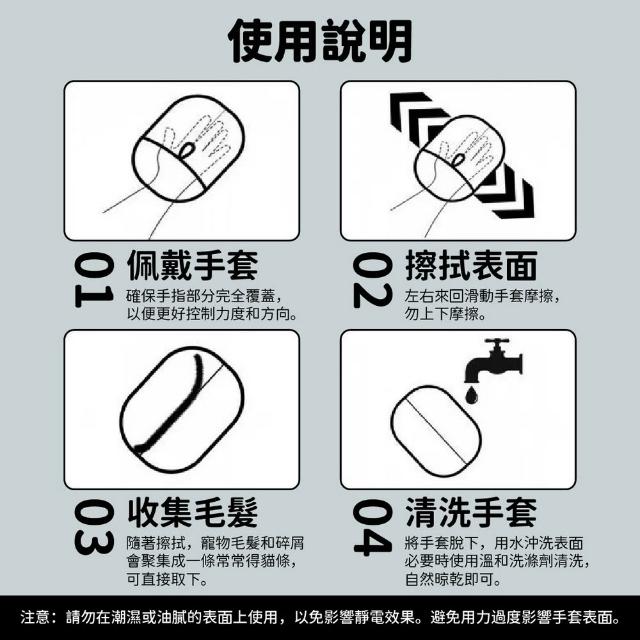 使用說明

01 佩戴手套
確保手指部分完全覆蓋，以便更好控制力度和方向。

02 擦拭表面
左右來回滑動手套摩擦，勿上下摩擦。

03 收集毛髮
隨著擦拭，寵物毛髮和碎屑會聚集成一條常常得貓條，可直接取下。

04 清洗手套
將手套脫下，用水沖洗表面必要時使用溫和洗滌劑清洗，自然晾乾即可。

注意：請勿在潮濕或油膩的表面上使用，以免影響靜電效果。避免用力過度影響手套表面。