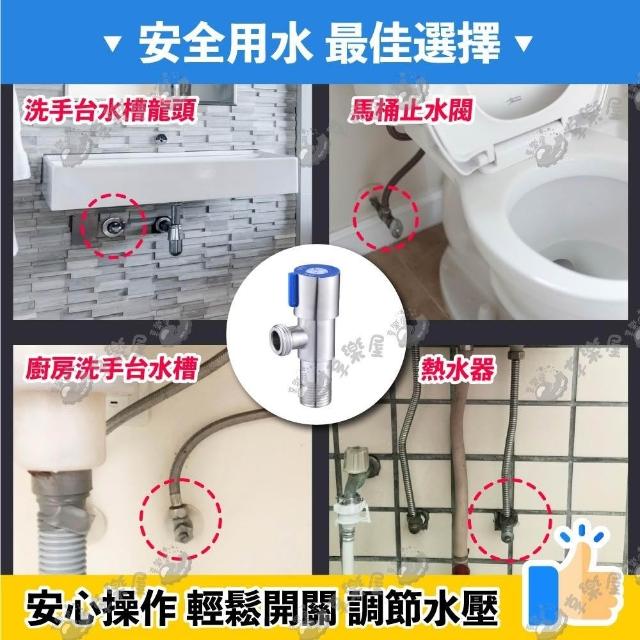 ▼ 安全用水 最佳選擇 ▼

洗手台水槽龍頭

馬桶止水閥

廚房洗手台水槽

熱水器

安心操作 輕鬆開關 調節水壓