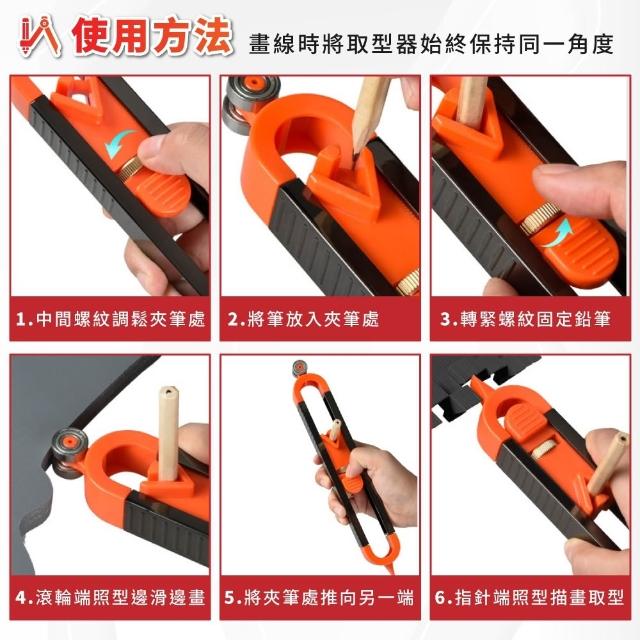 使用方法 畫線時將取型器始終保持同一角度

1.中間螺紋調鬆夾筆處

2.將筆放入夾筆處

3.轉緊螺紋固定鉛筆

4.滾輪端照型邊滑邊畫

5.將夾筆處推向另一端

6.指針端照型描畫取型