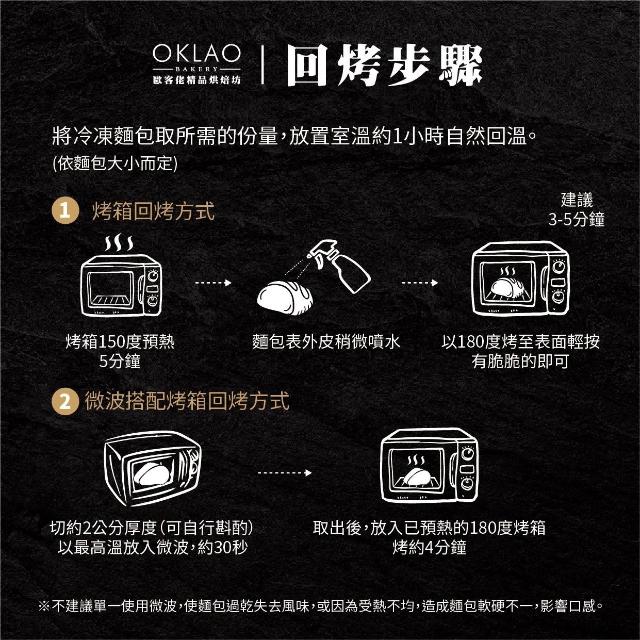 OKLAO
BAKERY
歐客佬精品烘焙坊

回烤步驟

將冷凍麵包取所需的份量，放置室溫約1小時自然回溫。
(依麵包大小而定)

1 烤箱回烤方式

建議
3-5分鐘

烤箱150度預熱
5分鐘

麵包表外皮稍微噴水

以180度烤至表面輕按
有脆脆的即可

2 微波搭配烤箱回烤方式

切約2公分厚度(可自行斟酌)
以最高溫放入微波，約30秒

取出後，放入已預熱的180度烤箱
烤約4分鐘

※不建議單一使用微波，使麵包過乾失去風味，或因為受熱不均，造成麵包軟硬不一，影響口感。