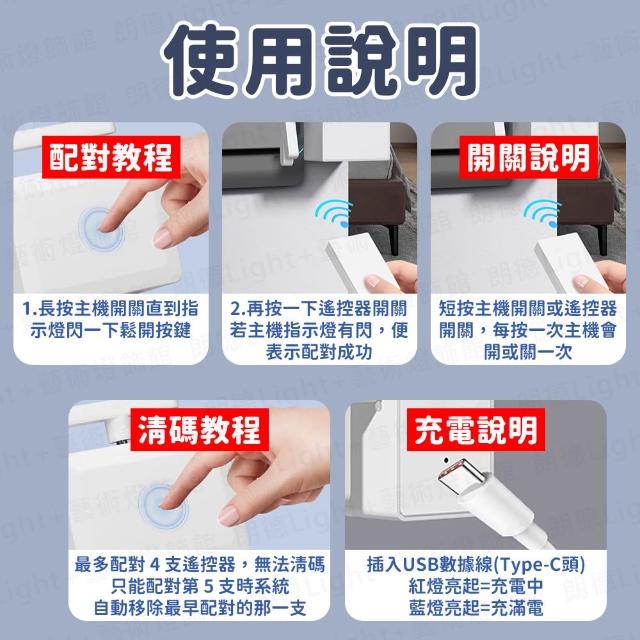 使用說明

配對教程

1.長按主機開關直到指示燈閃一下鬆開按鍵

2.再按一下遙控器開關若主機指示燈有閃，便表示配對成功

開關說明

短按主機開關或遙控器開關，每按一次主機會開或關一次

清碼教程

最多配對 4 支遙控器，無法清碼只能配對第 5 支時系統自動移除最早配對的那一支

充電說明

插入USB數據線(Type-C頭)
紅燈亮起=充電中
藍燈亮起=充滿電