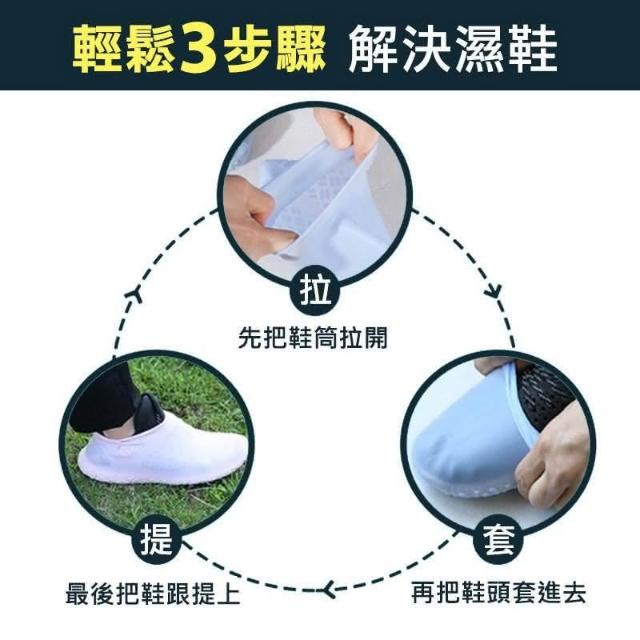 輕鬆3步驟 解決濕鞋

拉

先把鞋筒拉開

套

再把鞋頭套進去

提

最後把鞋跟提上