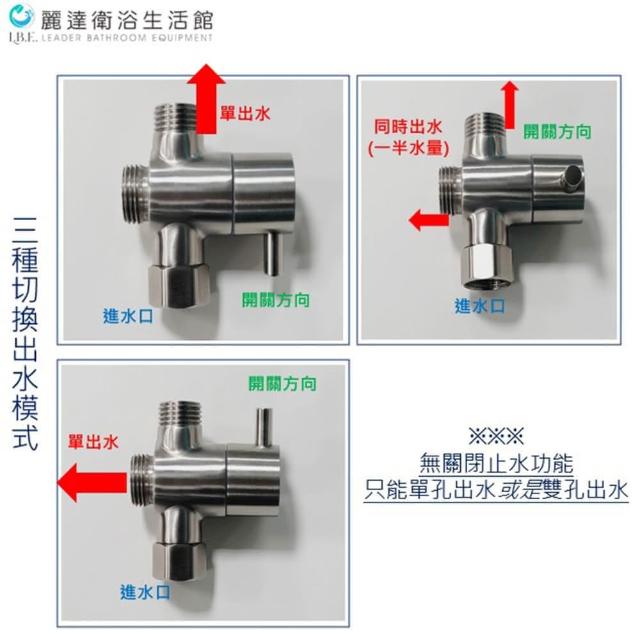 麗達衛浴生活館
L.B.E. LEADER BATHROOM EQUIPMENT

三種切換出水模式

單出水
開關方向
進水口

同時出水
(一半水量)
開關方向
進水口

開關方向
單出水
進水口

※※※
無關閉止水功能
只能單孔出水或是雙孔出水