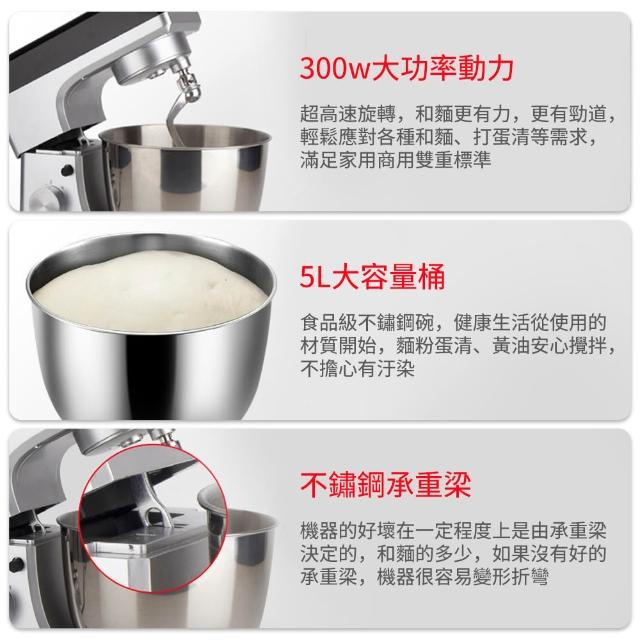 300w大功率動力

超高速旋轉，和麵更有力，更有勁道，輕鬆應對各種和麵、打蛋清等需求，滿足家用商用雙重標準

5L大容量桶

食品級不鏽鋼碗，健康生活從使用的材質開始，麵粉蛋清、黃油安心攪拌，不擔心有汙染

不鏽鋼承重梁

機器的好壞在一定程度上是由承重梁決定的，和麵的多少，如果沒有好的承重梁，機器很容易變形折彎