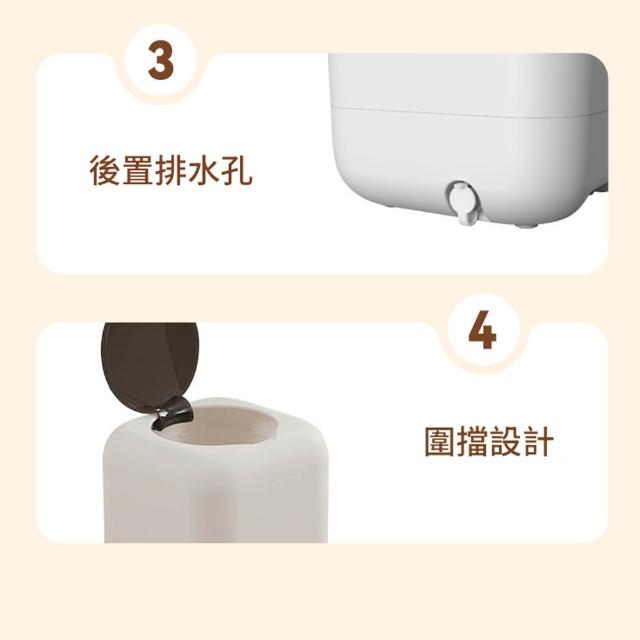 3

後置排水孔

4

圍擋設計