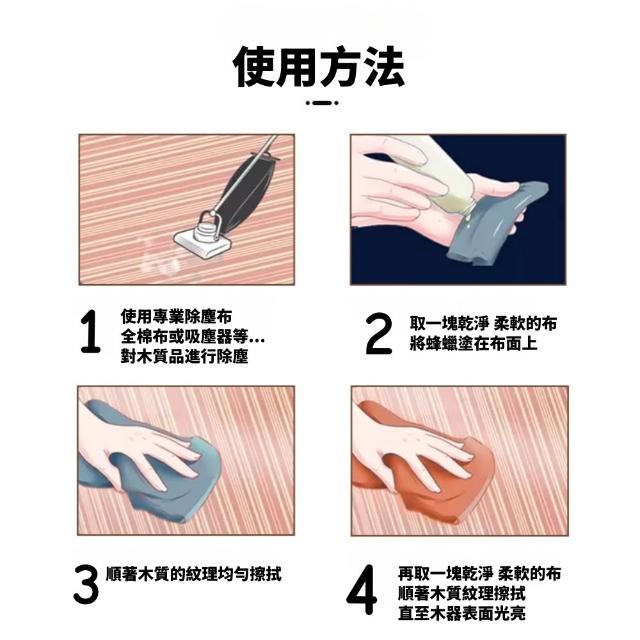 使用方法

1 使用專業除塵布
全棉布或吸塵器等...
對木質品進行除塵

2 取一塊乾淨 柔軟的布
將蜂蠟塗在布面上

3 順著木質的紋理均勻擦拭

4 再取一塊乾淨 柔軟的布
順著木質紋理擦拭
直至木器表面光亮