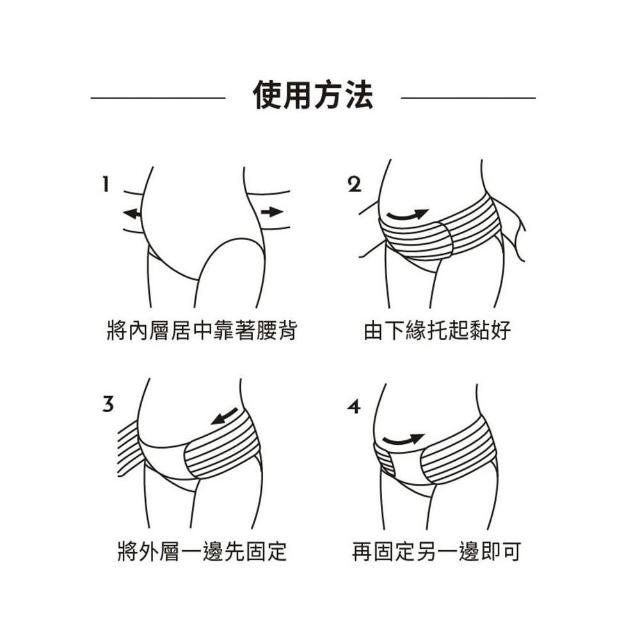 使用方法

1
將內層居中靠著腰背

2
由下緣托起黏好

3
將外層一邊先固定

4
再固定另一邊即可