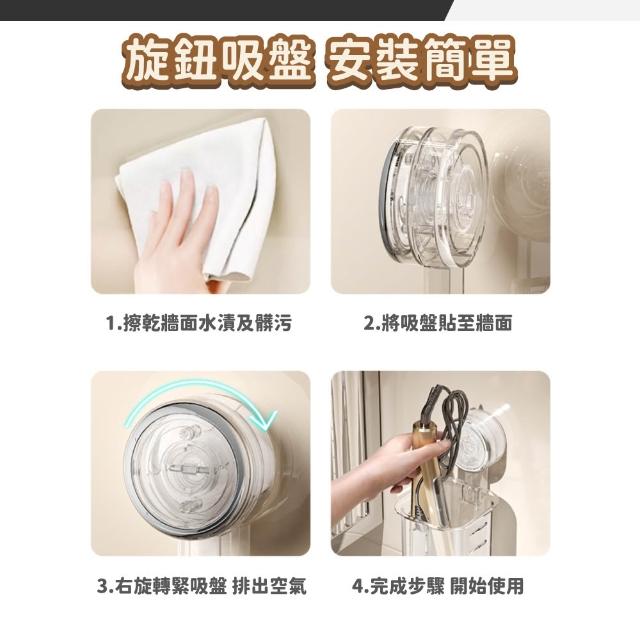 旋鈕吸盤 安裝簡單

1.擦乾牆面水漬及髒污

2.將吸盤貼至牆面

3.右旋轉緊吸盤 排出空氣

4.完成步驟 開始使用