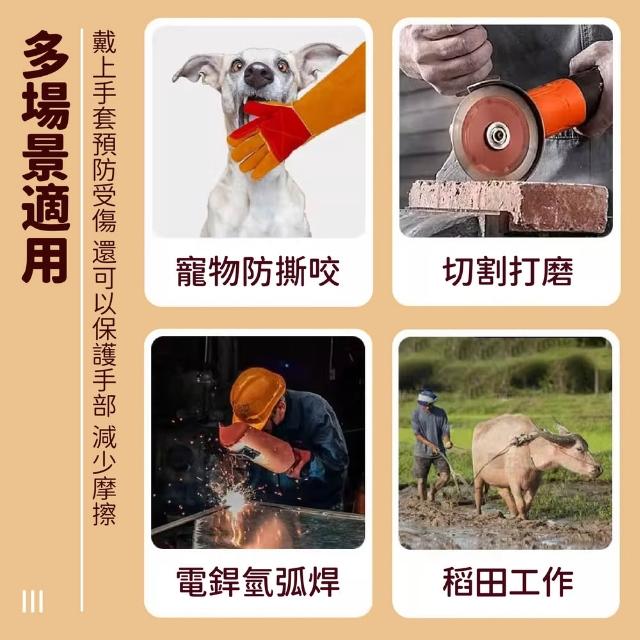 多場景適用

戴上手套預防受傷 還可以保護手部 減少摩擦

寵物防撕咬

切割打磨

電銲氬弧焊

稻田工作