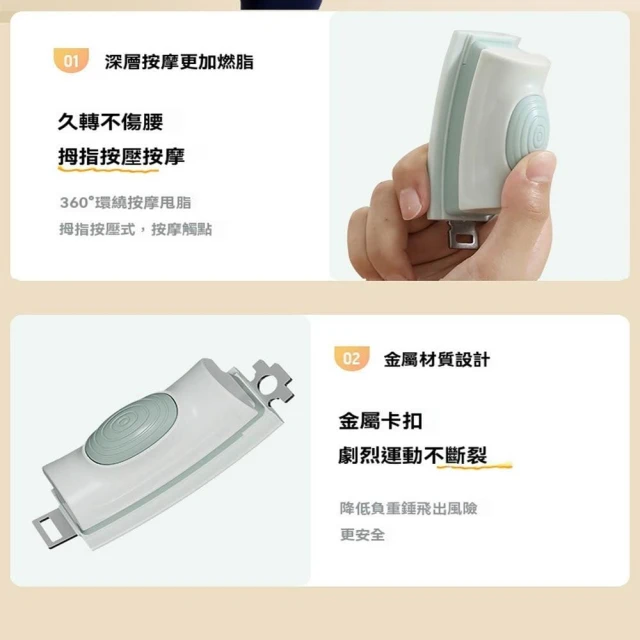 01 深層按摩更加燃脂

久轉不傷腰
拇指按壓按摩

360°環繞按摩甩脂
拇指按壓式，按摩觸點

02 金屬材質設計

金屬卡扣
劇烈運動不斷裂

降低負重錘飛出風險
更安全