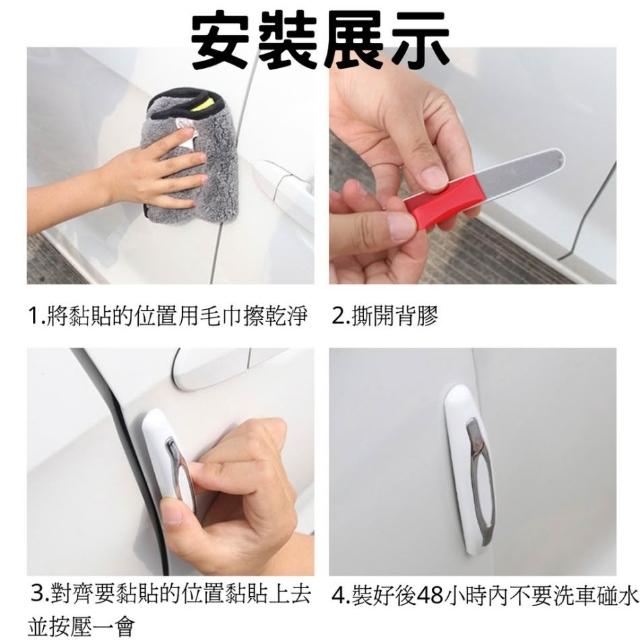 安裝展示

1.將黏貼的位置用毛巾擦乾淨

2.撕開背膠

3.對齊要黏貼的位置黏貼上去並按壓一會

4.裝好後48小時內不要洗車碰水