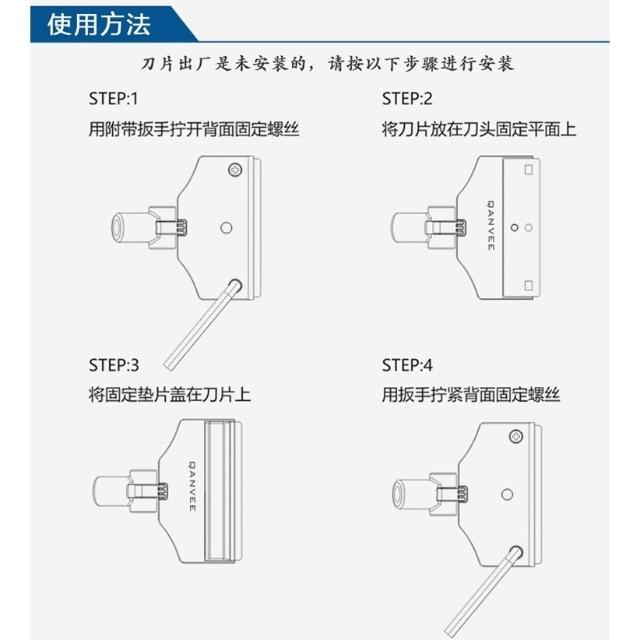 使用方法

刀片出厂是未安装的，请按以下步骤进行安装

STEP:1
用附带扳手拧开背面固定螺丝

STEP:2
将刀片放在刀头固定平面上

QANVEE

STEP:3
将固定垫片盖在刀片上

QANVEE

STEP:4
用扳手拧紧背面固定螺丝